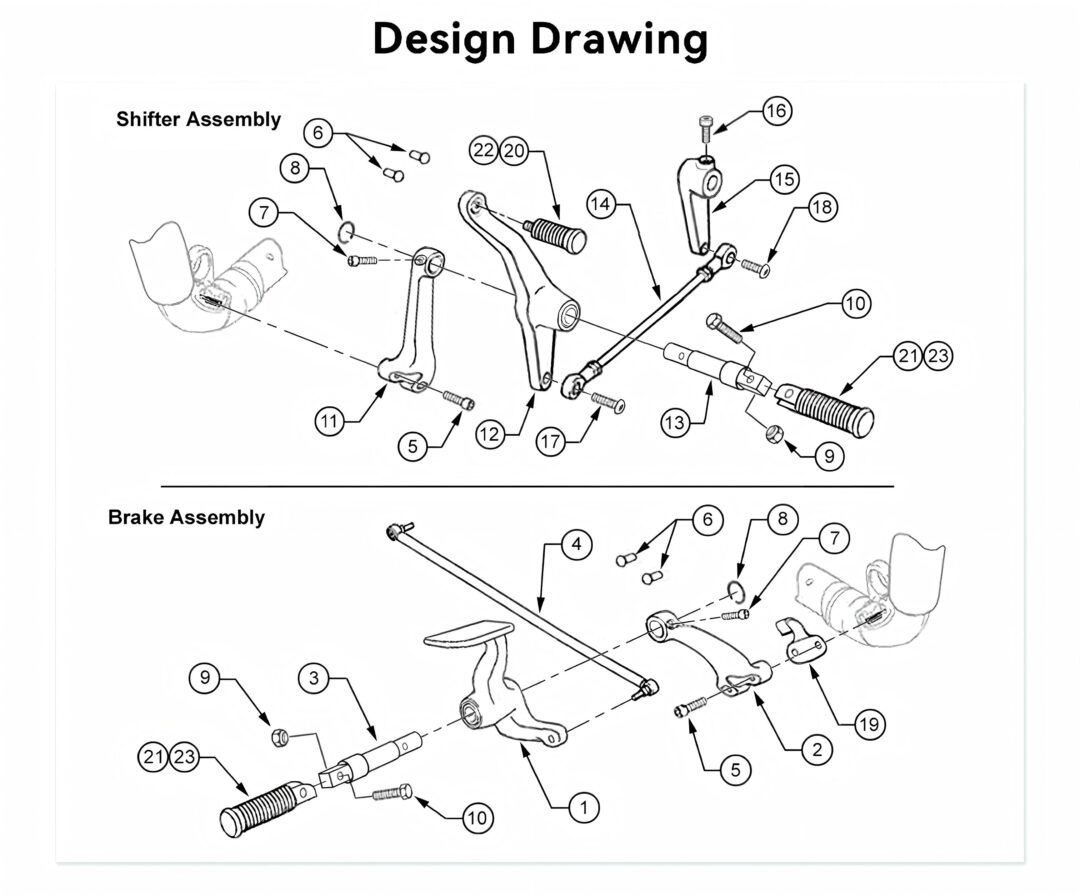 Design Drawing

Shifter Assembly

6
8
7
22 20
14
16
15
18
10
21 23
11
5
12
17
13
9

Brake Assembly

4
6
8
7
9
3
21 23
10
1
5
2
19