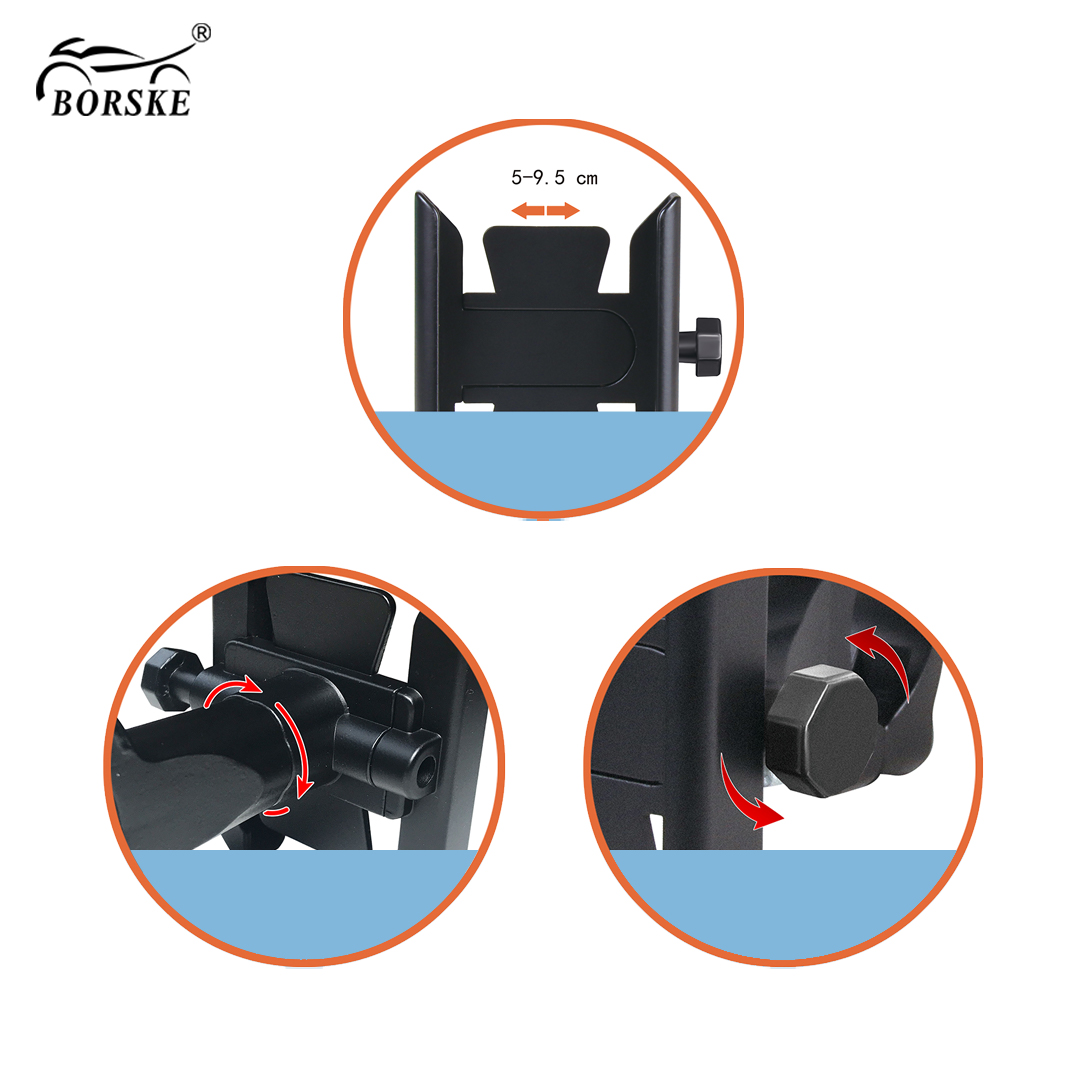 BORSKE®

5-9.5 cm