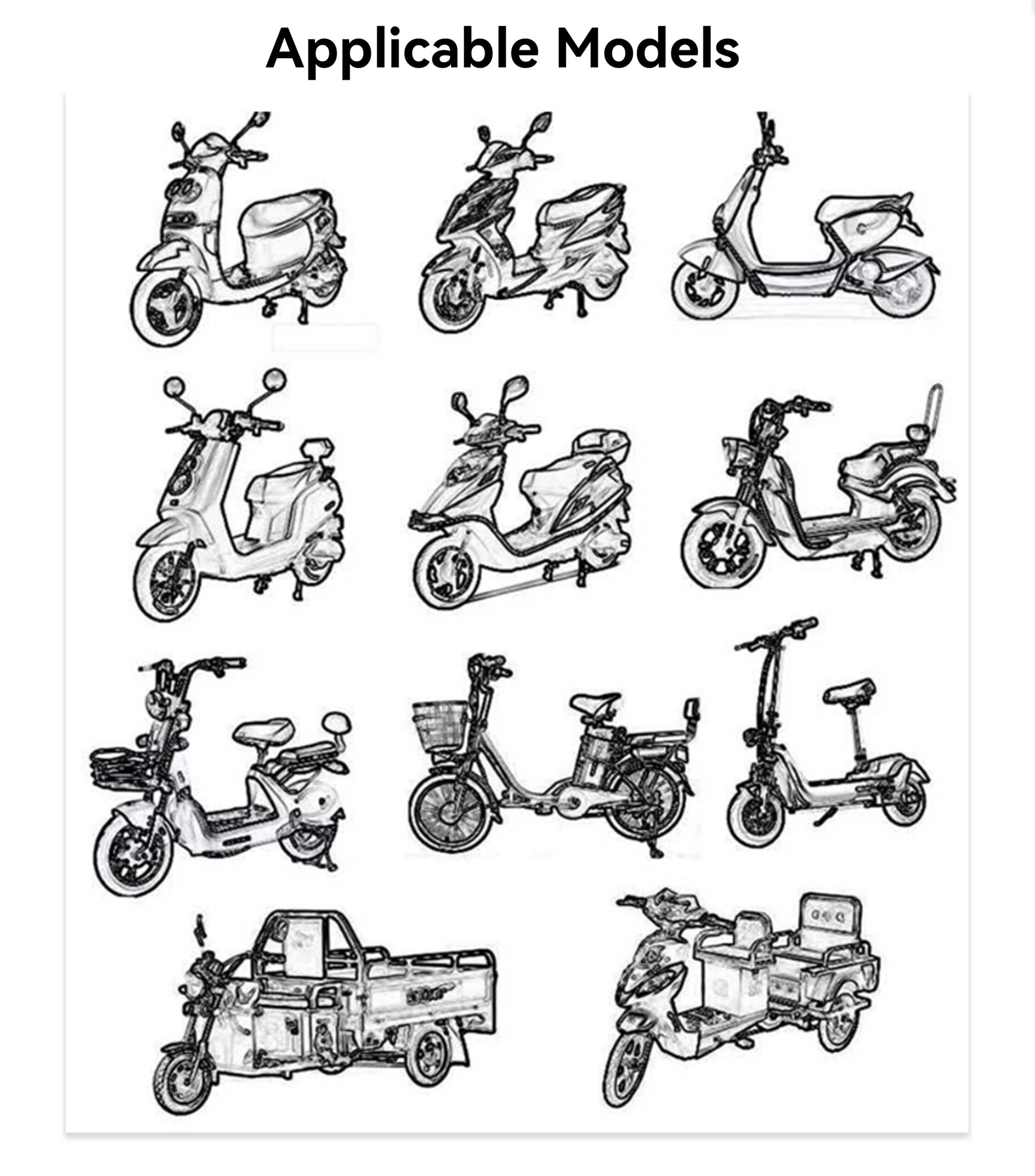 Applicable Models