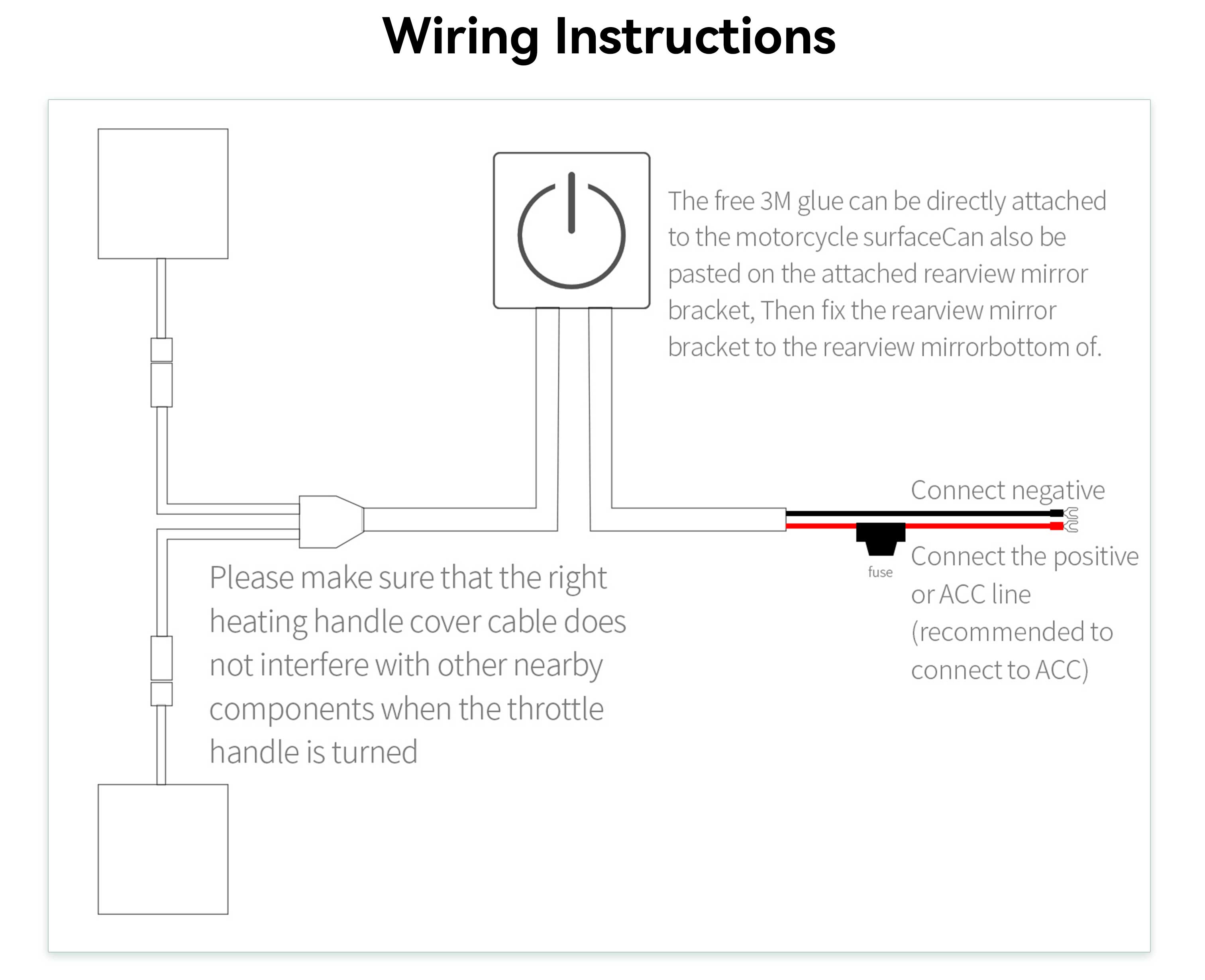 Wiring Instructions

The free 3M glue can be directly attached to the motorcycle surfaceCan also be pasted on the attached rearview mirror bracket, Then fix the rearview mirror bracket to the rearview mirrorbottom of.

Connect negative

fuse

Connect the positive or ACC line (recommended to connect to ACC)

Please make sure that the right heating handle cover cable does not interfere with other nearby components when the throttle handle is turned