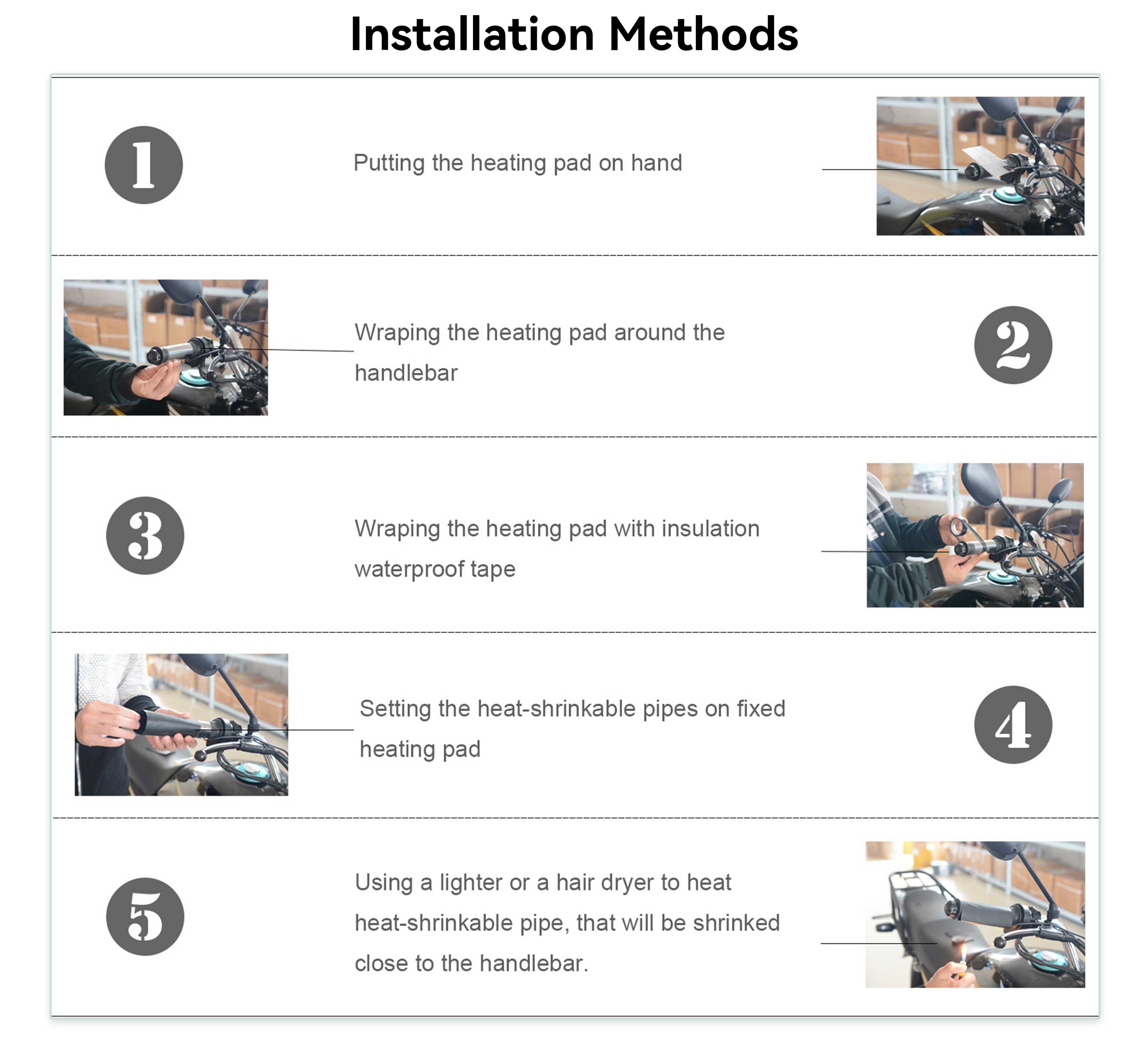 Installation Methods

1

Putting the heating pad on hand

Wraping the heating pad around the handlebar

2

3

Wraping the heating pad with insulation waterproof tape

Setting the heat-shrinkable pipes on fixed heating pad

4

5

Using a lighter or a hair dryer to heat heat-shrinkable pipe, that will be shrinked close to the handlebar.