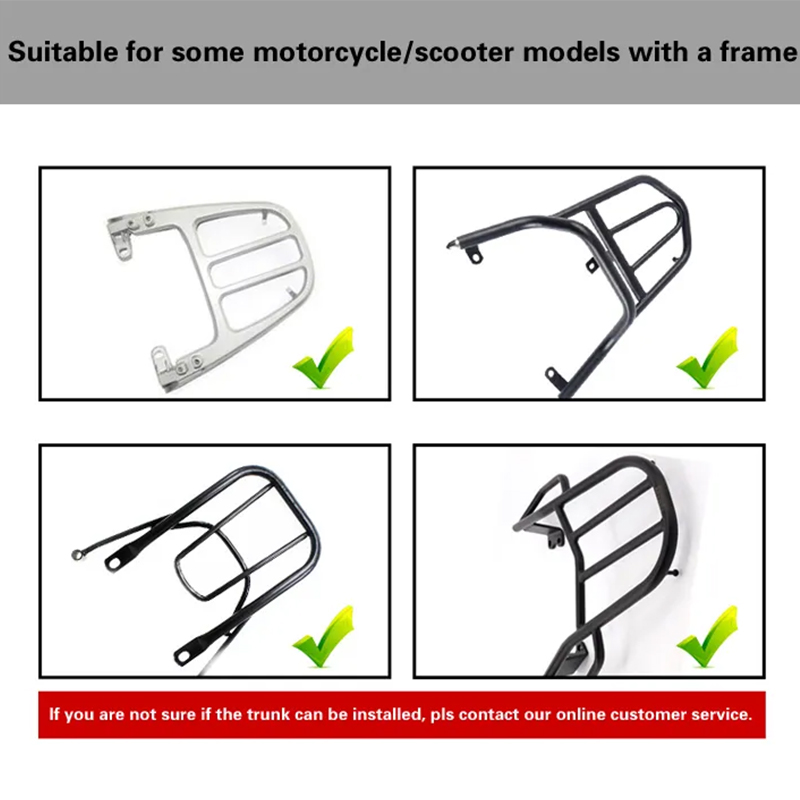 Suitable for some motorcycle/scooter models with a frame

If you are not sure if the trunk can be installed, pls contact our online customer service.